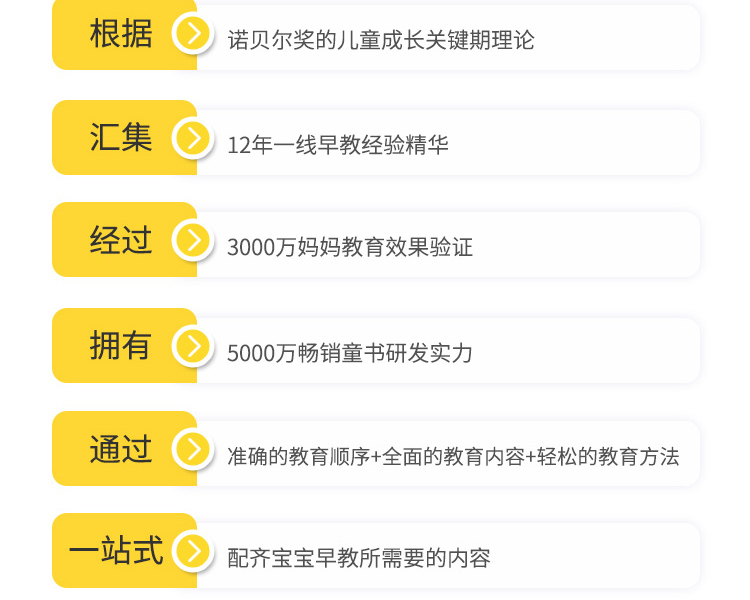 根据

诺贝尔奖的儿童成长关键期理论

汇集

12年一线早教经验精华

经过

3000万妈妈教育效果验证

拥有

5000万畅销童书研发实力

通过

准确的教育顺序+全面的教育内容+轻松的教育方法

一站式

配齐宝宝早教所需要的内容